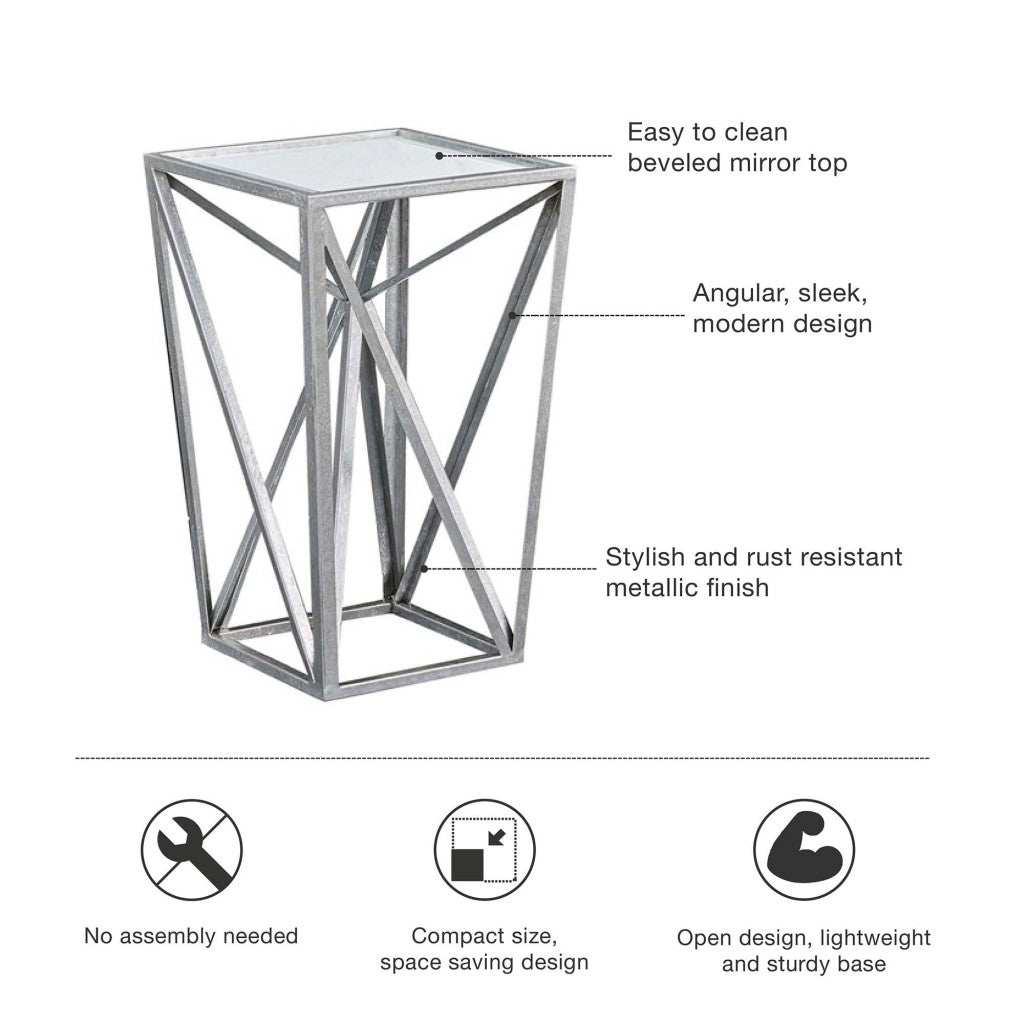 Easy to clean
beveled mirror top

Angular, sleek,
modern design

Stylish and rust resistant
metallic finish

No assembly needed

Compact size,
space saving design

Open design, lightweight
and sturdy base