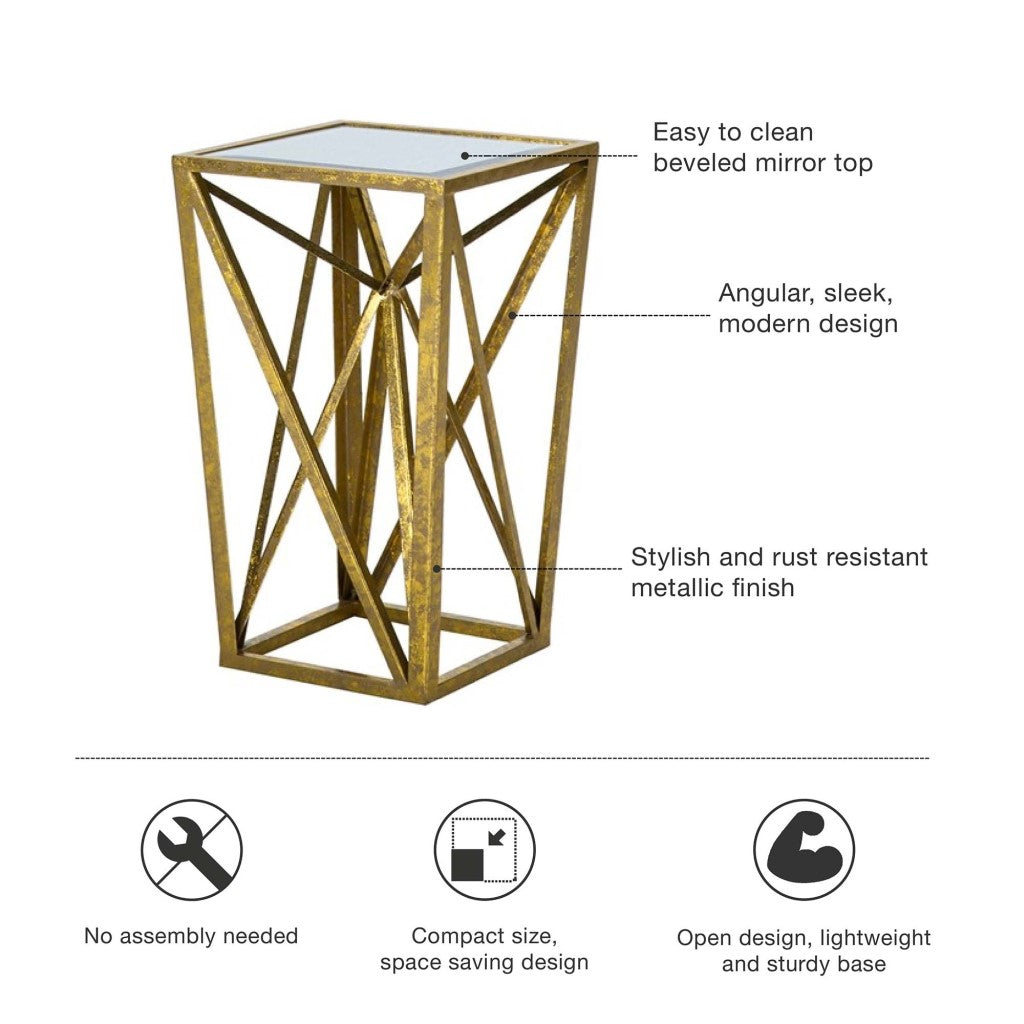 Easy to clean
beveled mirror top

Angular, sleek,
modern design

Stylish and rust resistant
metallic finish

No assembly needed

Compact size,
space saving design

Open design, lightweight
and sturdy base