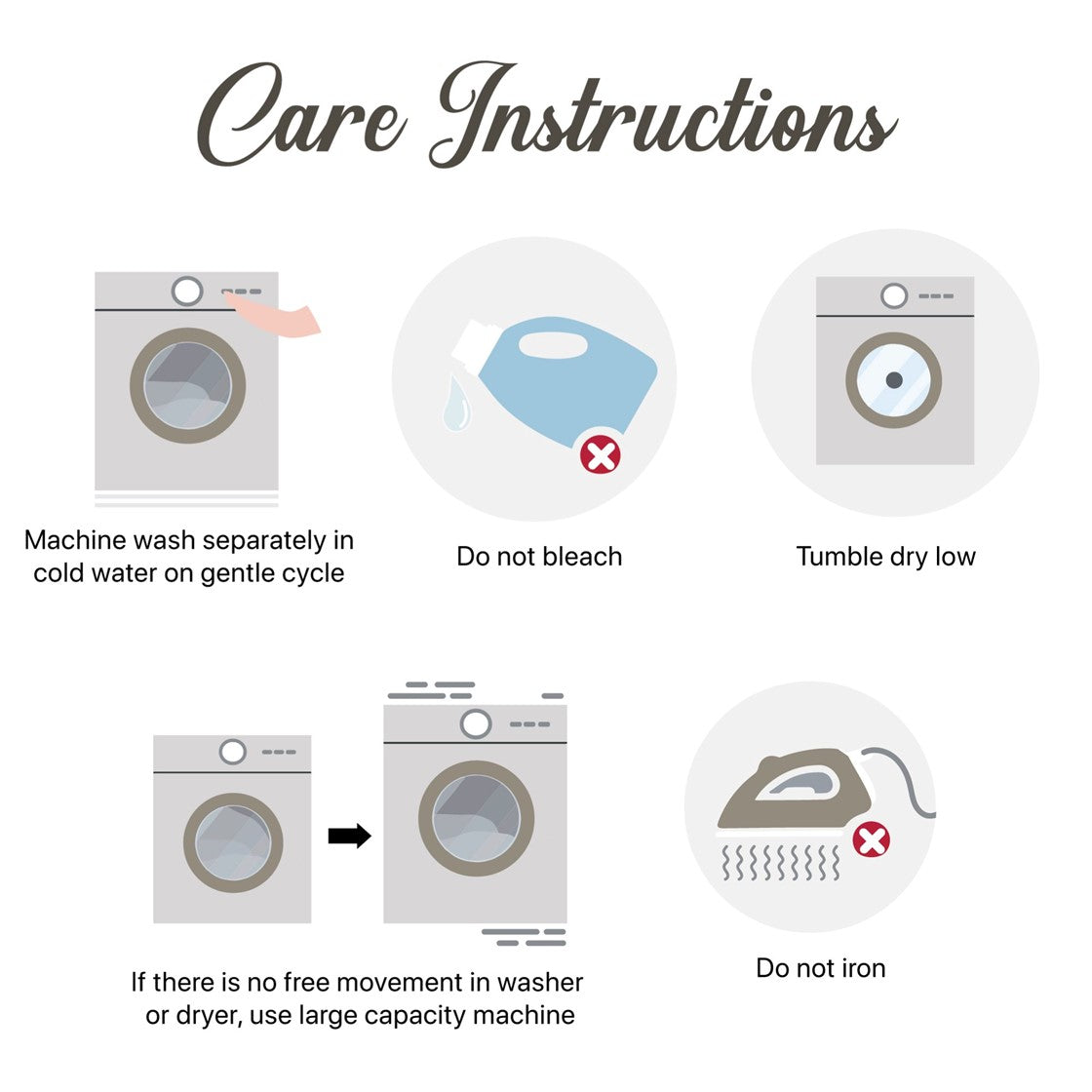 Care Instructions

Machine wash separately in cold water on gentle cycle

Do not bleach

Tumble dry low

If there is no free movement in washer or dryer, use large capacity machine

Do not iron